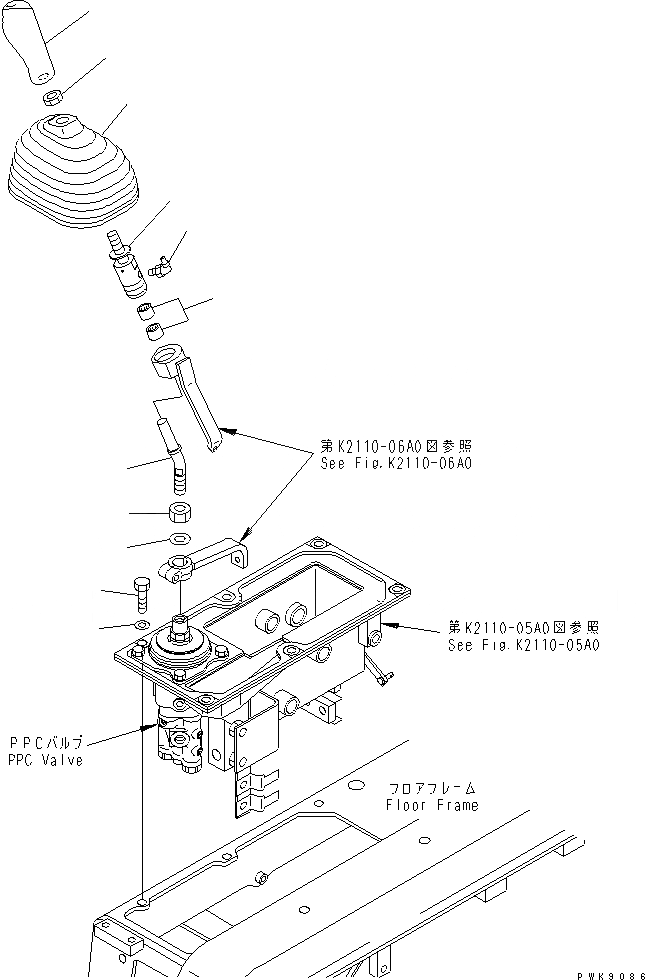 第K2110-06A0図参照
See Fig.K2110-06A0

第K2110-05A0図参照
See Fig.K2110-05A0

PPCバルブ
PPC Valve

フロアフレーム
Floor Frame

PWK9086