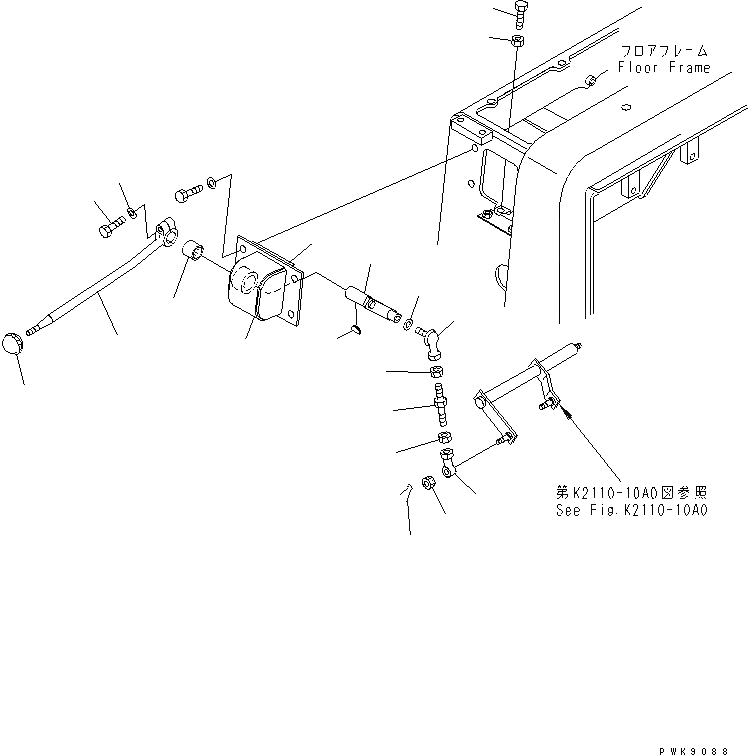 フロアフレーム
Floor Frame

第K2110-10A0図参照
See Fig.K2110-10A0

PWK9088