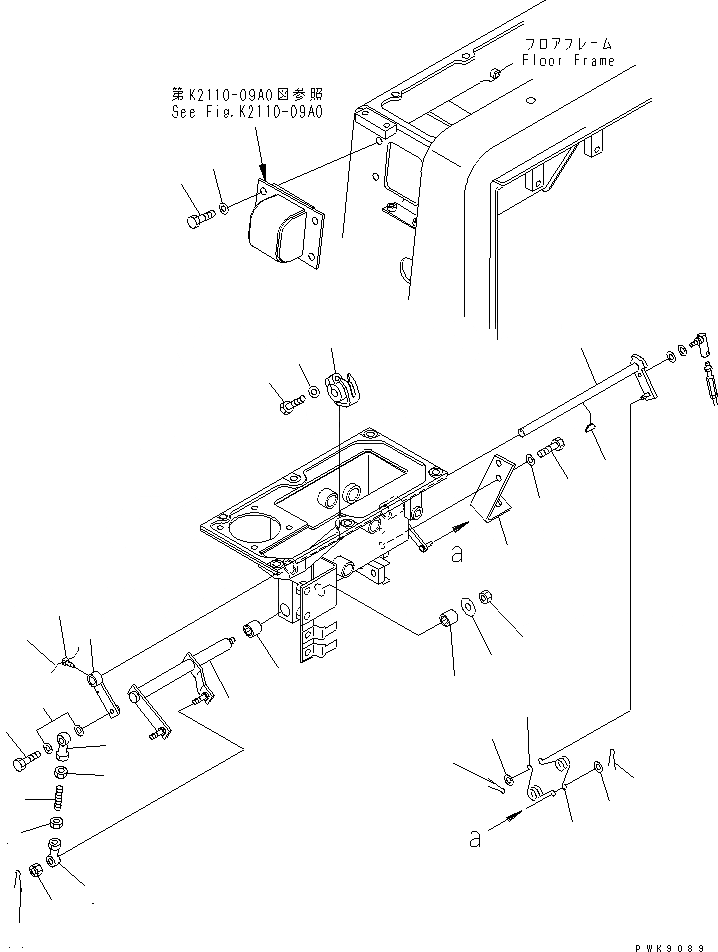 フロアフレーム
Floor Frame

第K2110-09A0図参照
See Fig.K2110-09A0

a

a

PWK9089