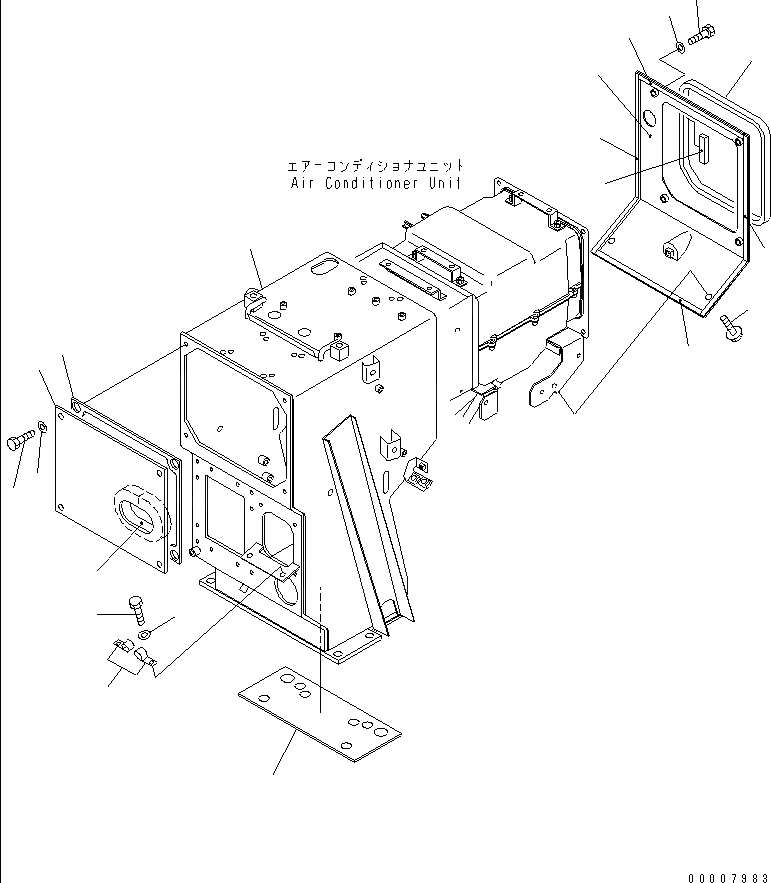 エアーコンディショナユニット
Air Conditioner Unit

00007983