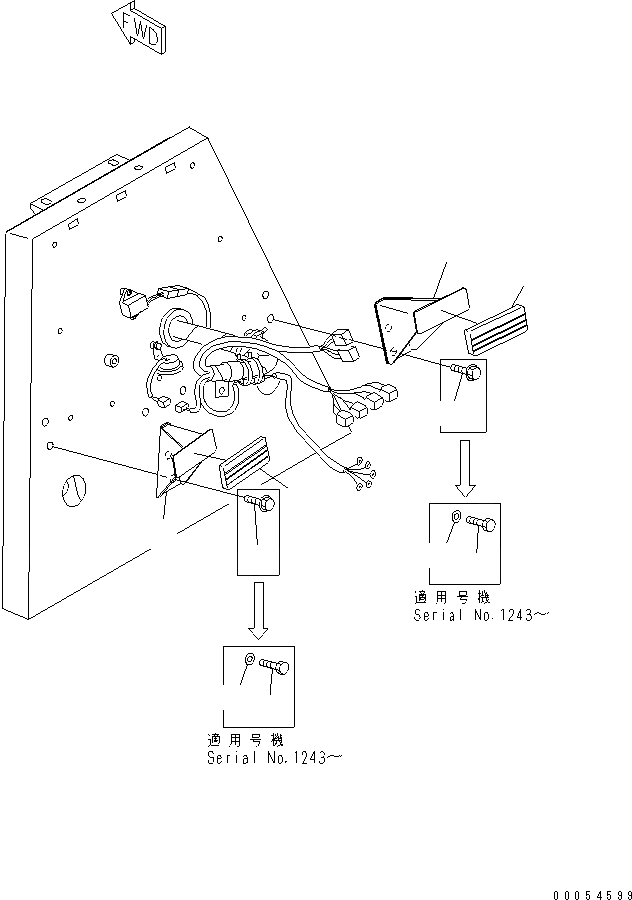 FWD

適用号機
Serial No.1243~

適用号機
Serial No.1243~

00054599