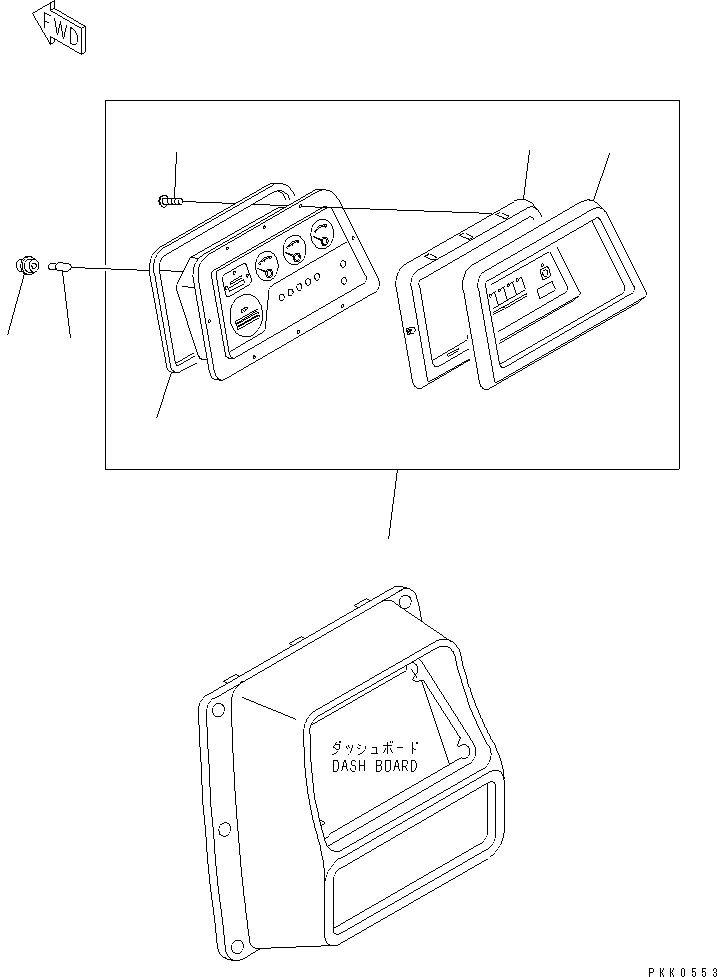 FWD

ダッシュボード
DASH BOARD

PKK0553