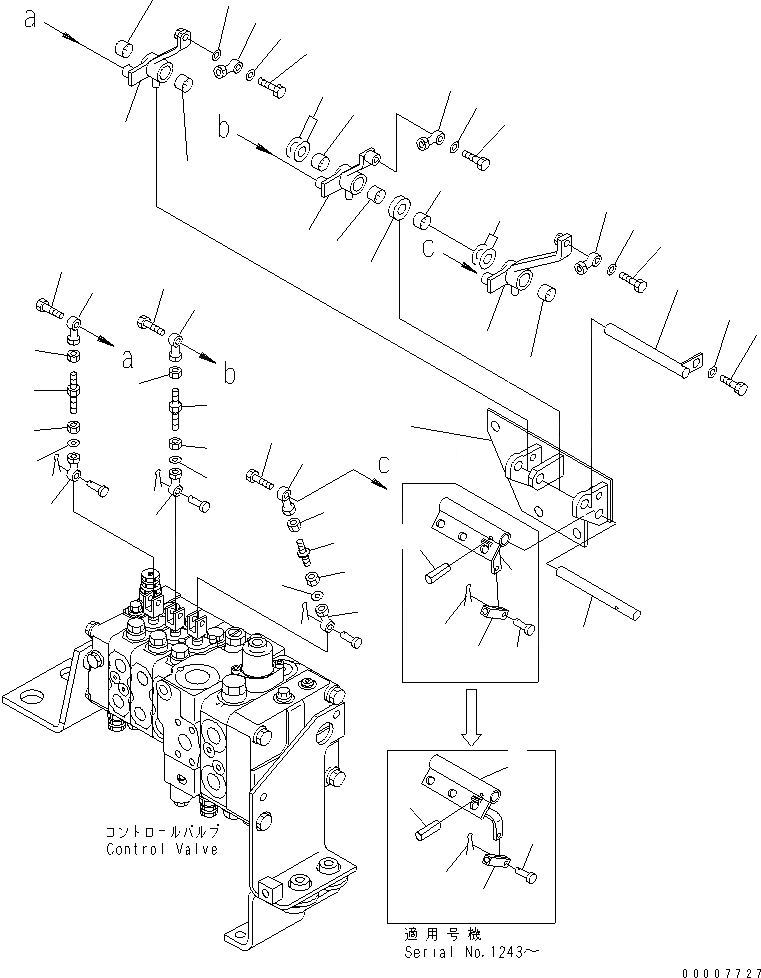 a
b
c
a
b
c
コントロールバルブ
Control Valve
適用号機
Serial No.1243~
00007727