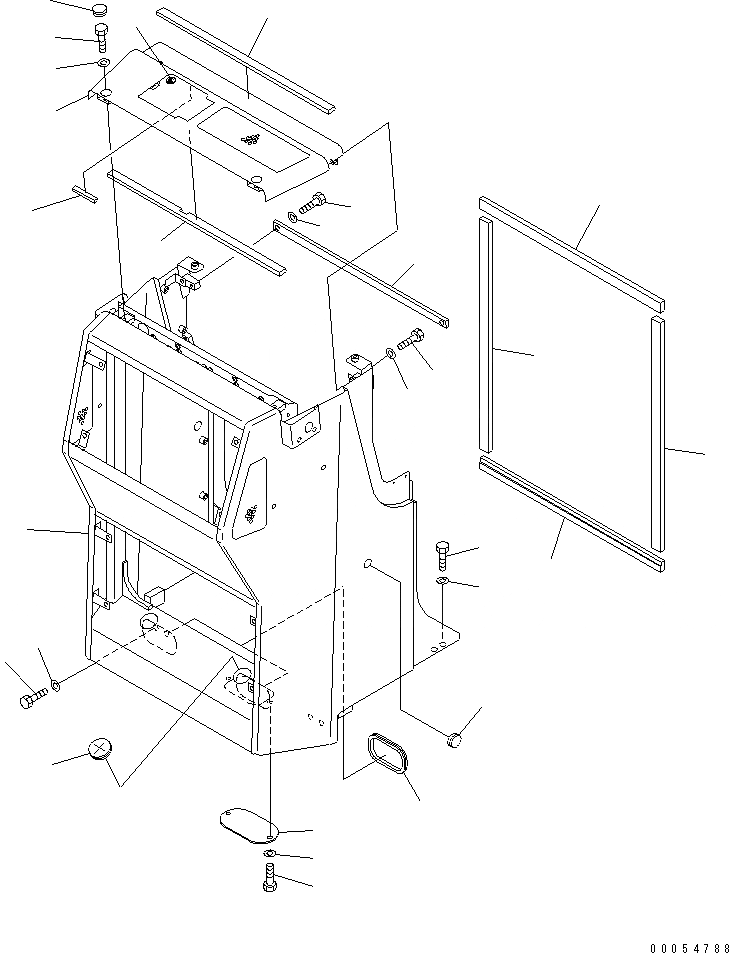 00054788