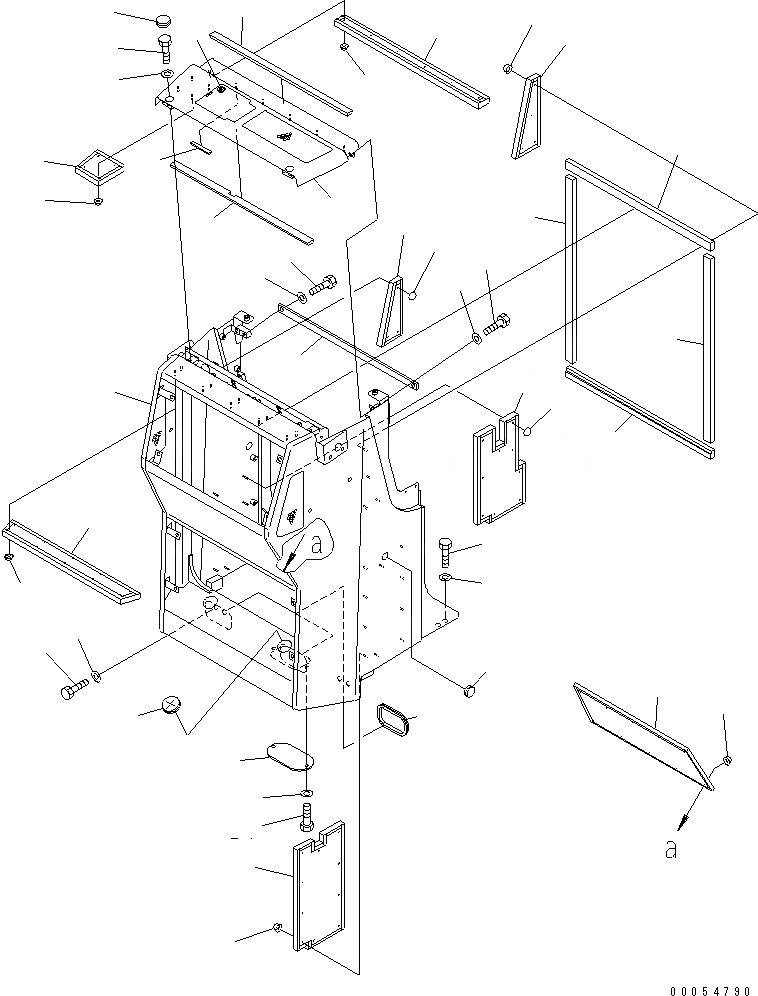 a

a

00054790