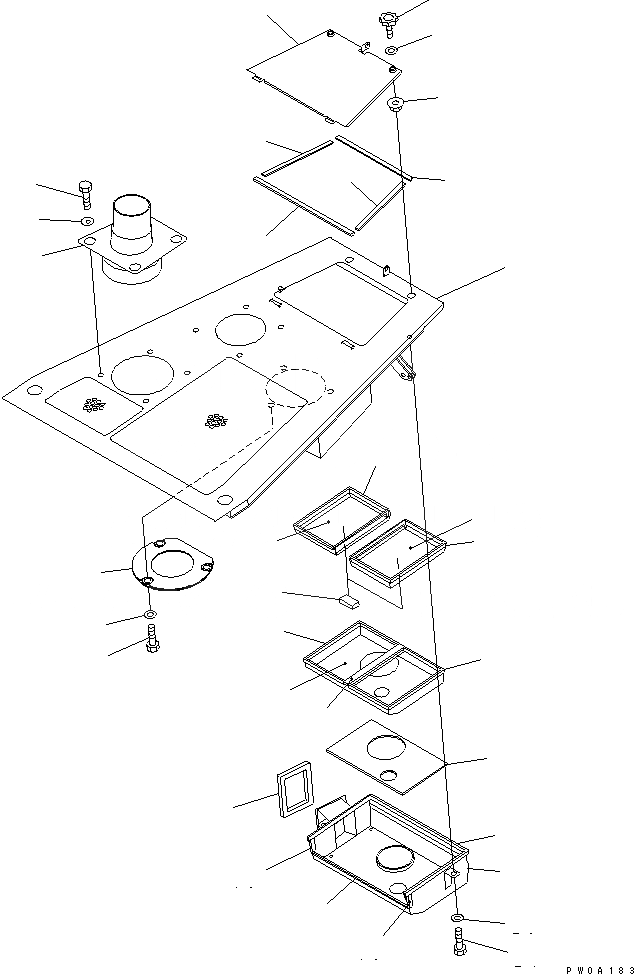 PW0A183