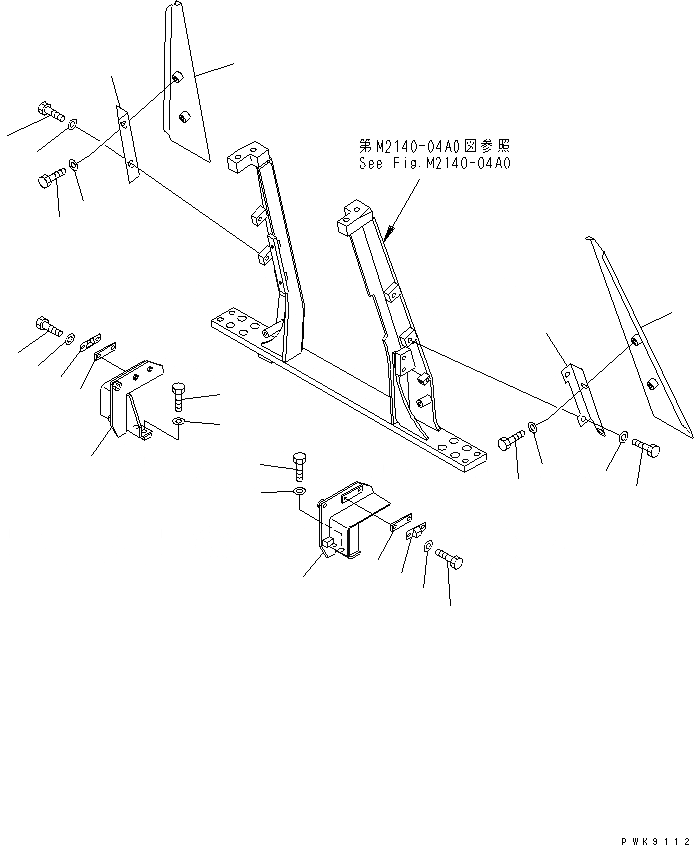 第M2140-04A0図参照
See Fig.M2140-04A0

PWK9112