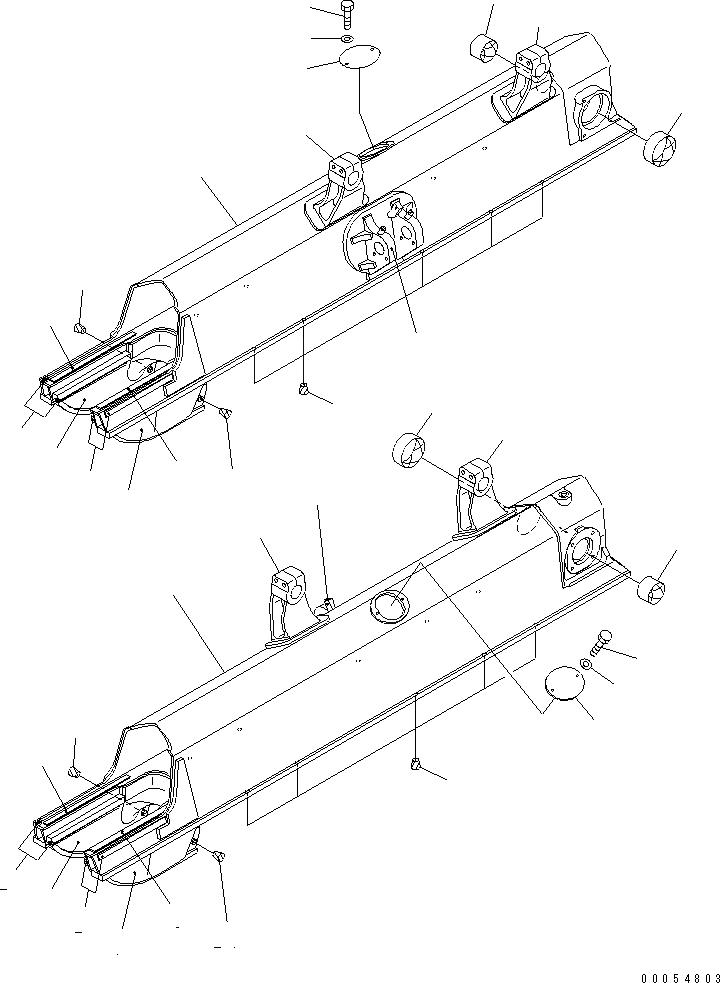 00054803