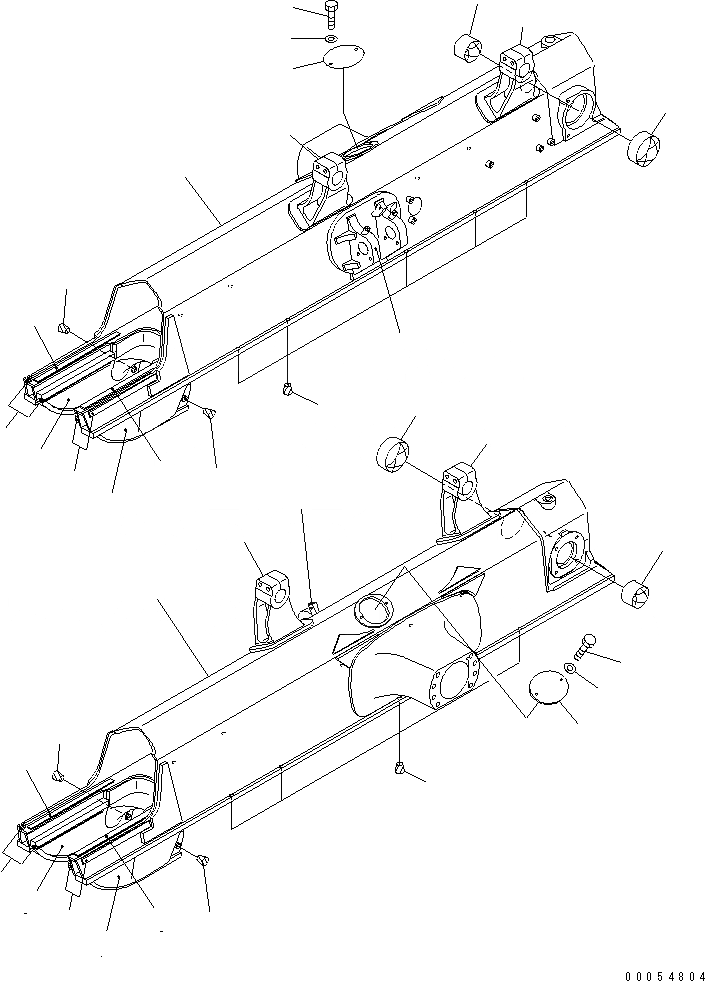 00054804