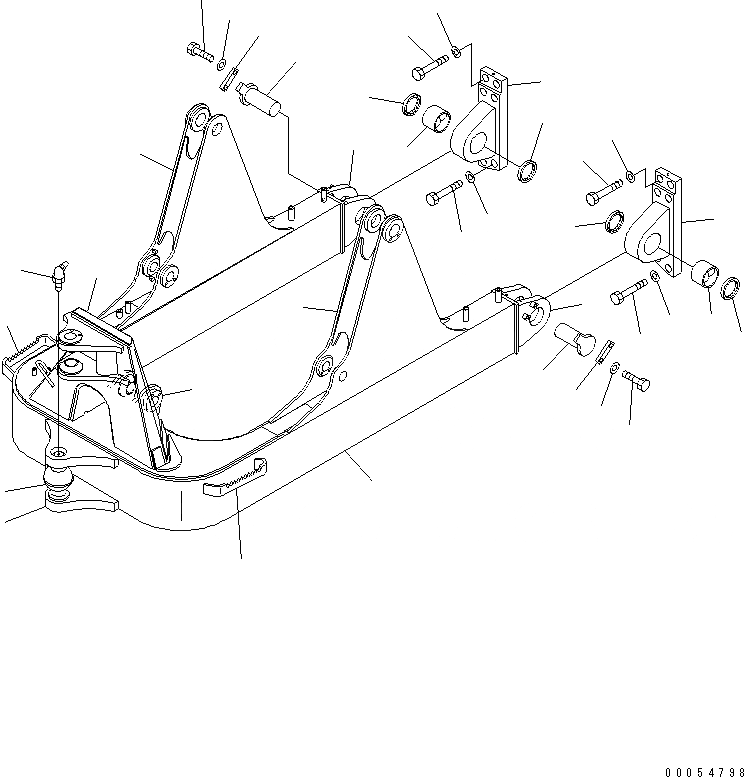 00054798