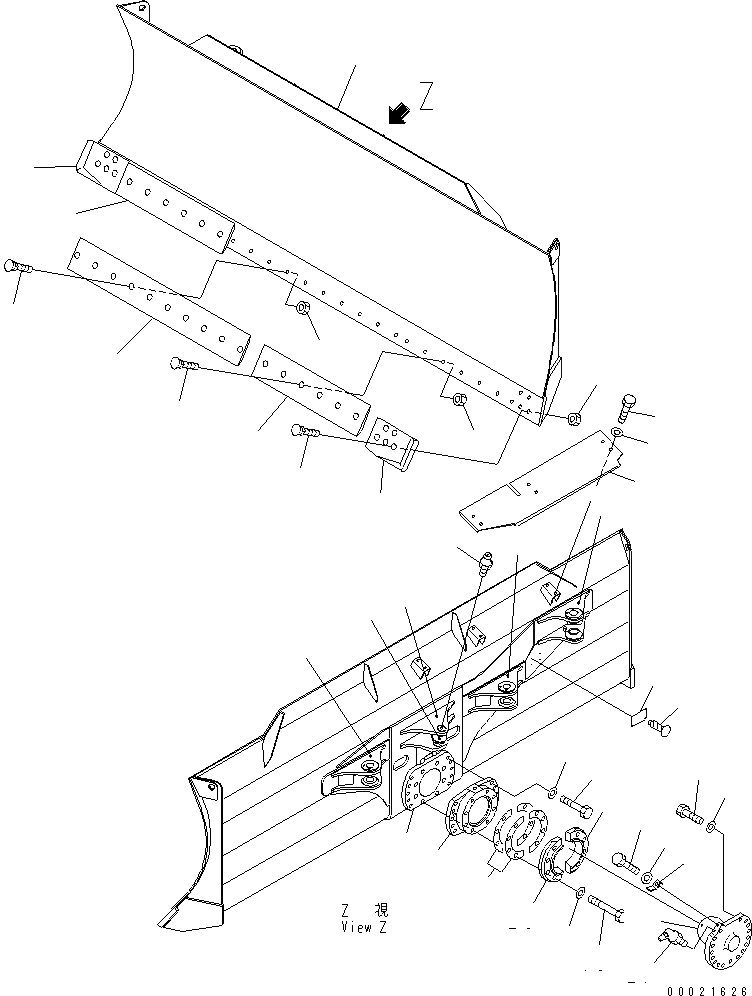 Z

Z 視
View Z

00021626