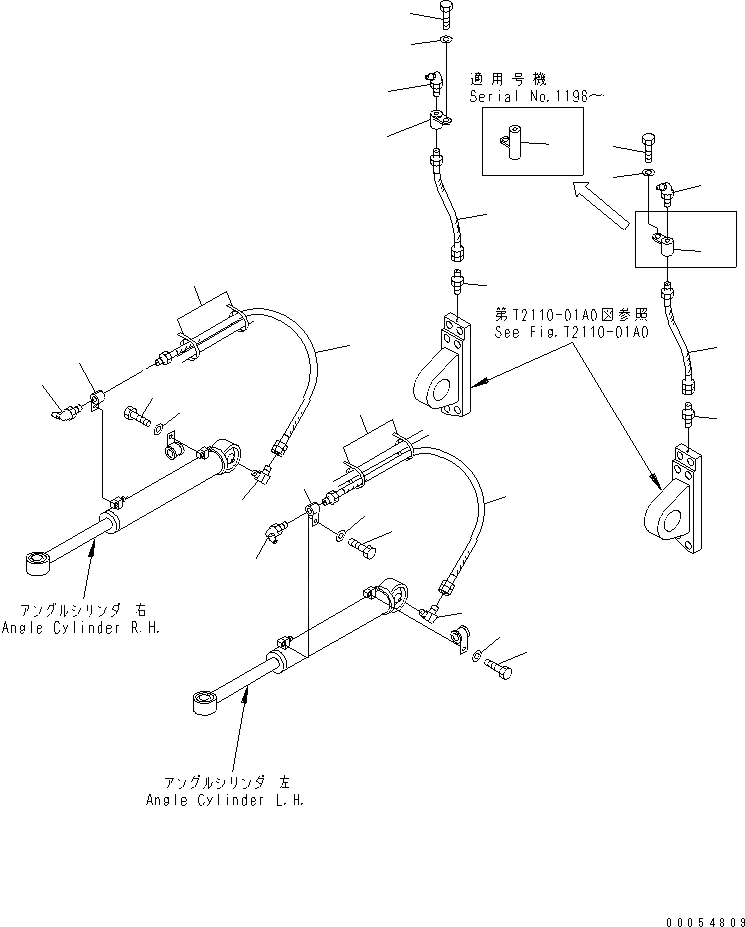 適用号機
Serial No.1196~

第T2110-01A0図参照
See Fig.T2110-01A0

アングルシリンダ 右
Angle Cylinder R.H.

アングルシリンダ 左
Angle Cylinder L.H.

00054809