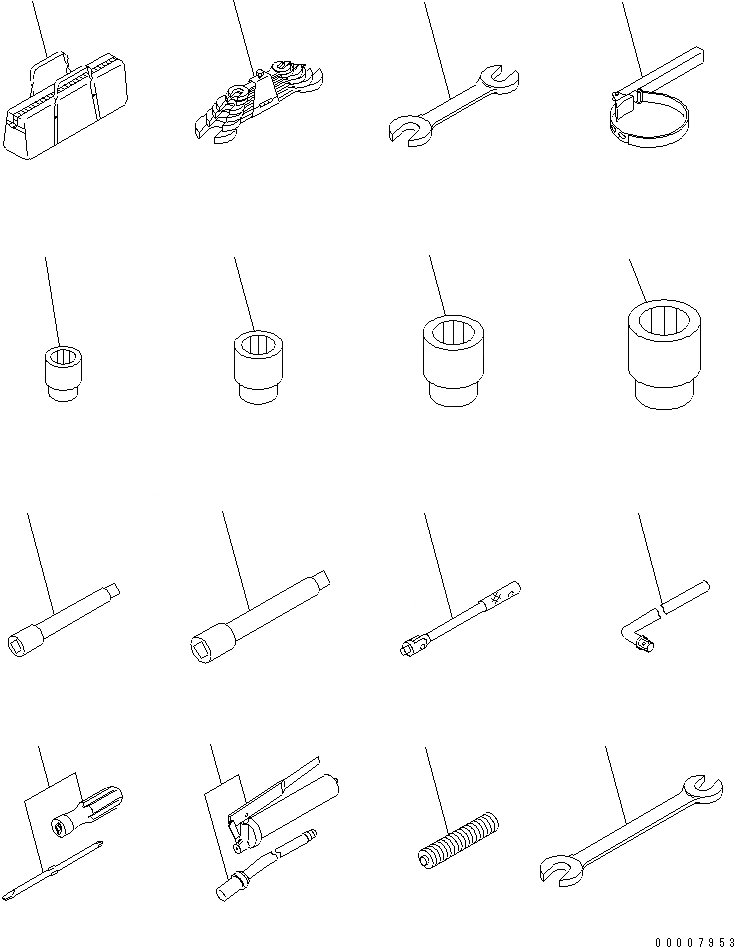 00007953