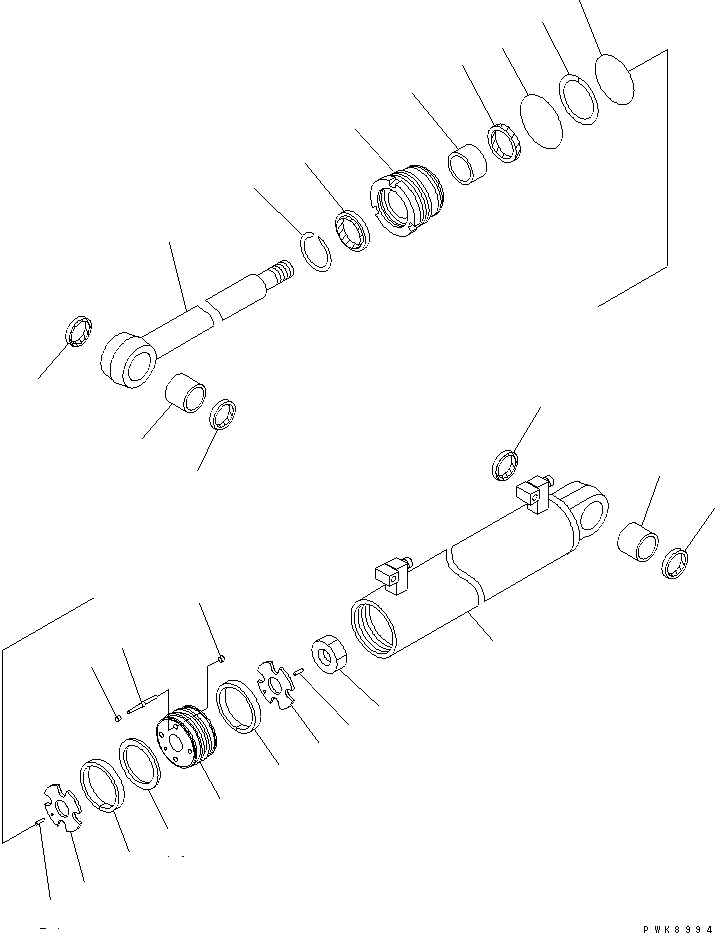 PWK8994