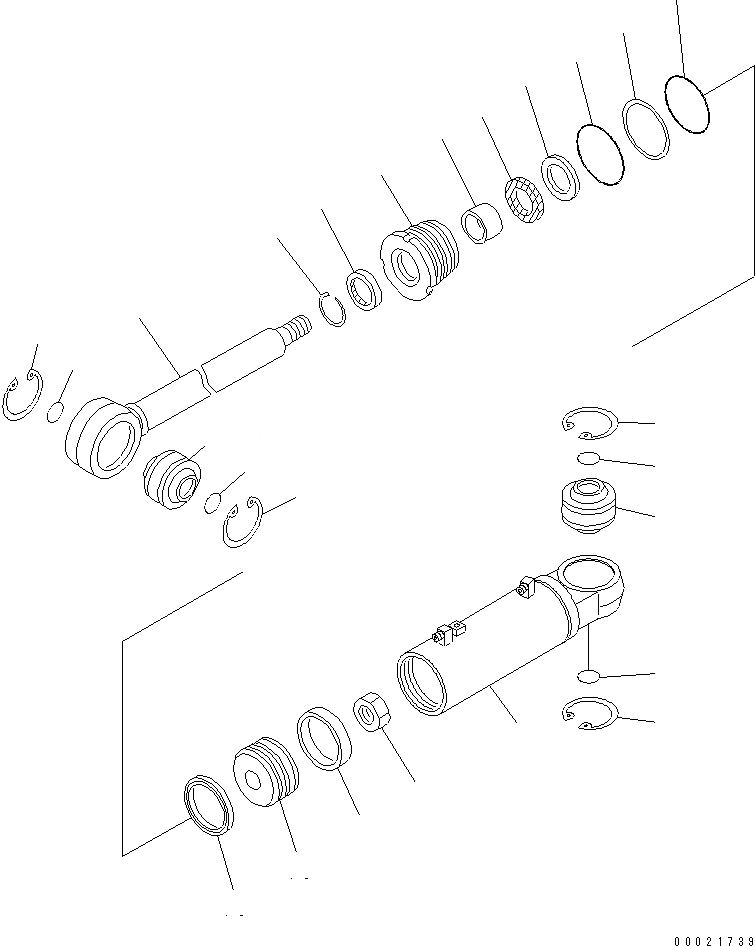 00021739