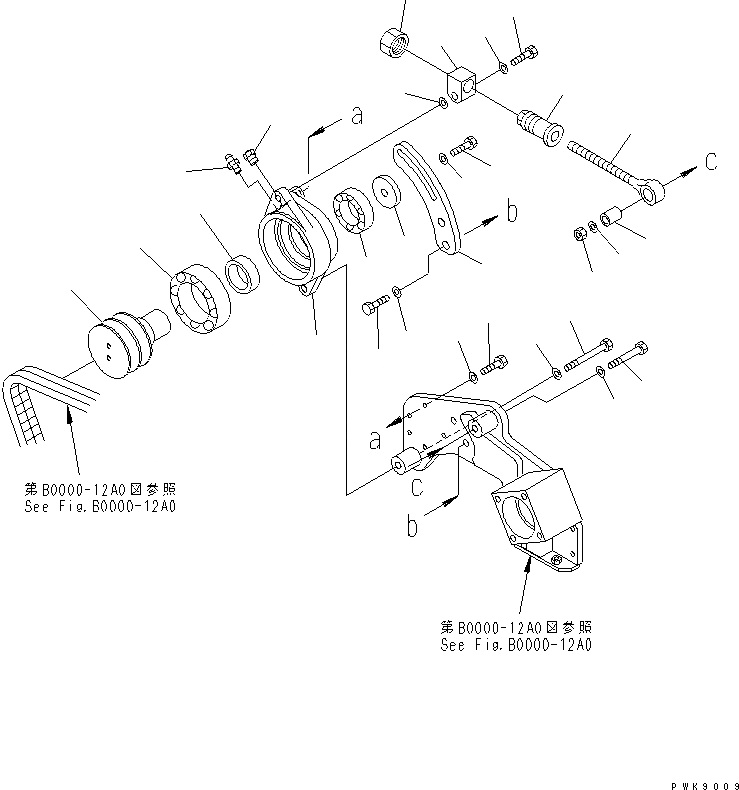 a

c

b

a

c

b

第B0000-12A0図参照
See Fig.B0000-12A0

第B0000-12A0図参照
See Fig.B0000-12A0

PWK9009