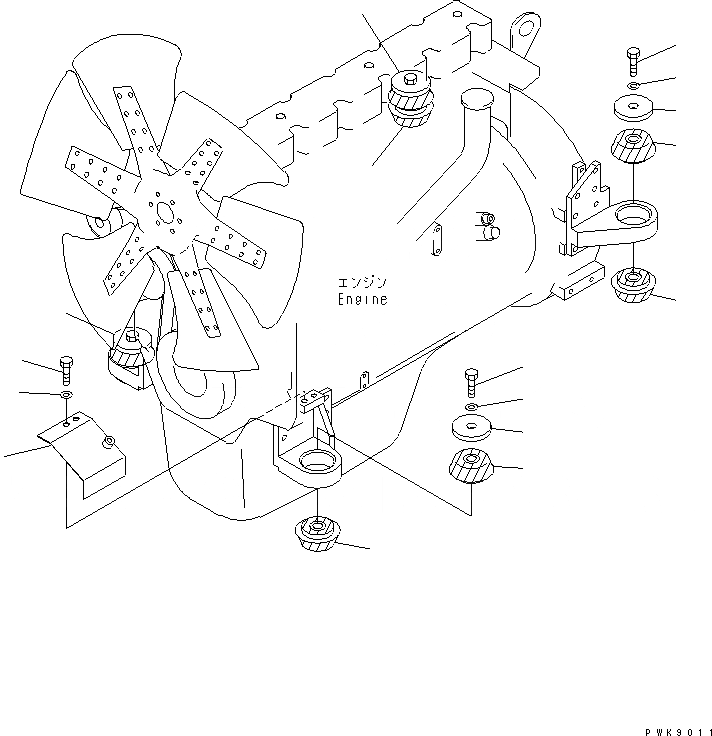 エンジン
Engine

PWK9011