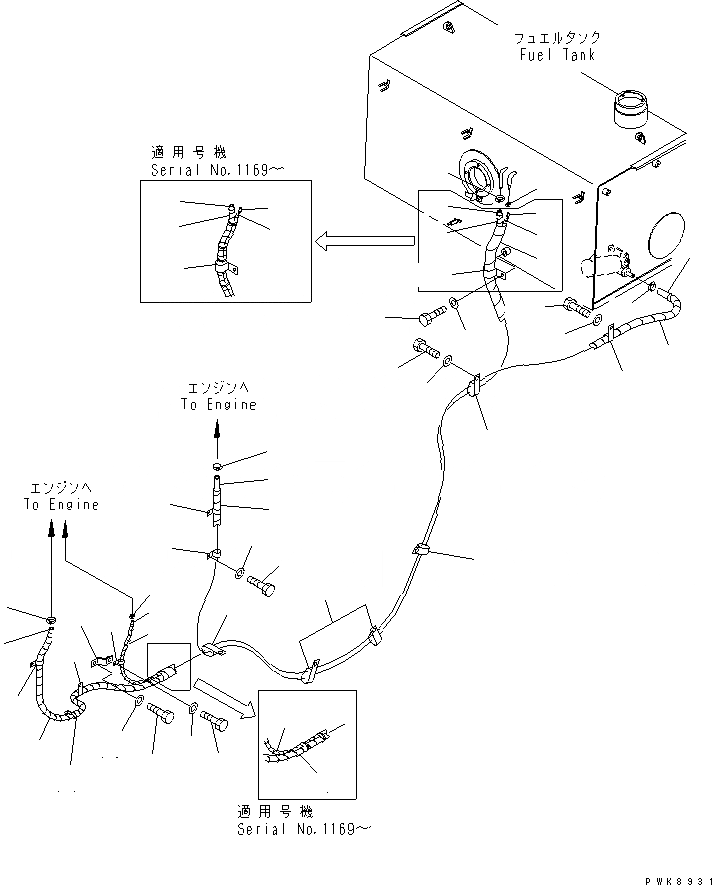 フュエルタンク
Fuel Tank

適用号機
Serial No.1169~

エンジンへ
To Engine

エンジンへ
To Engine

適用号機
Serial No.1169~

PWK8931