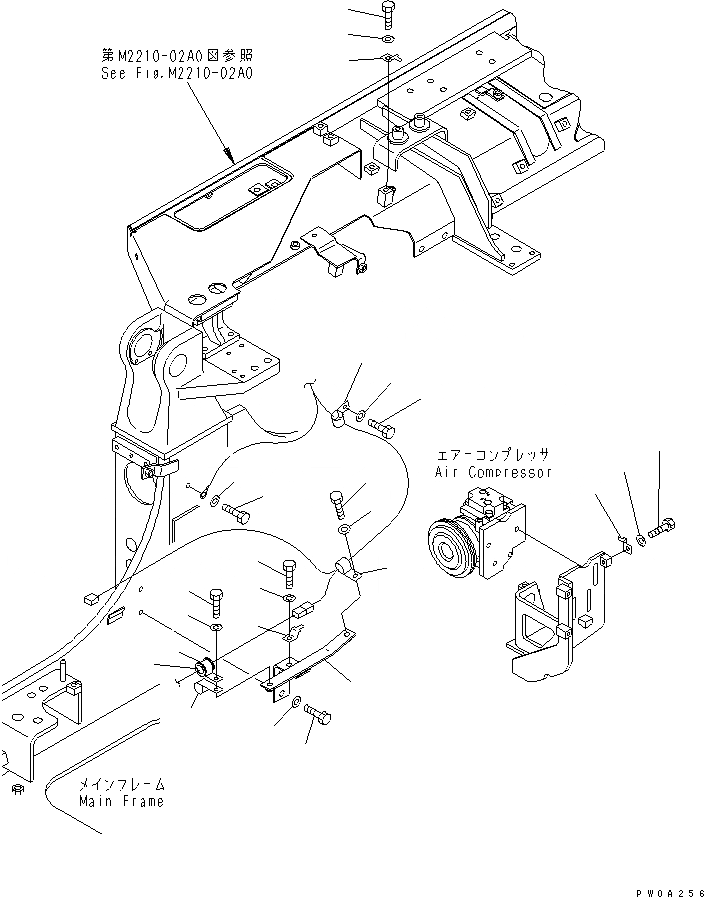 第M2210-02A0図参照
See Fig.M2210-02A0

エアーコンプレッサ
Air Compressor

メインフレーム
Main Frame

PW0A256