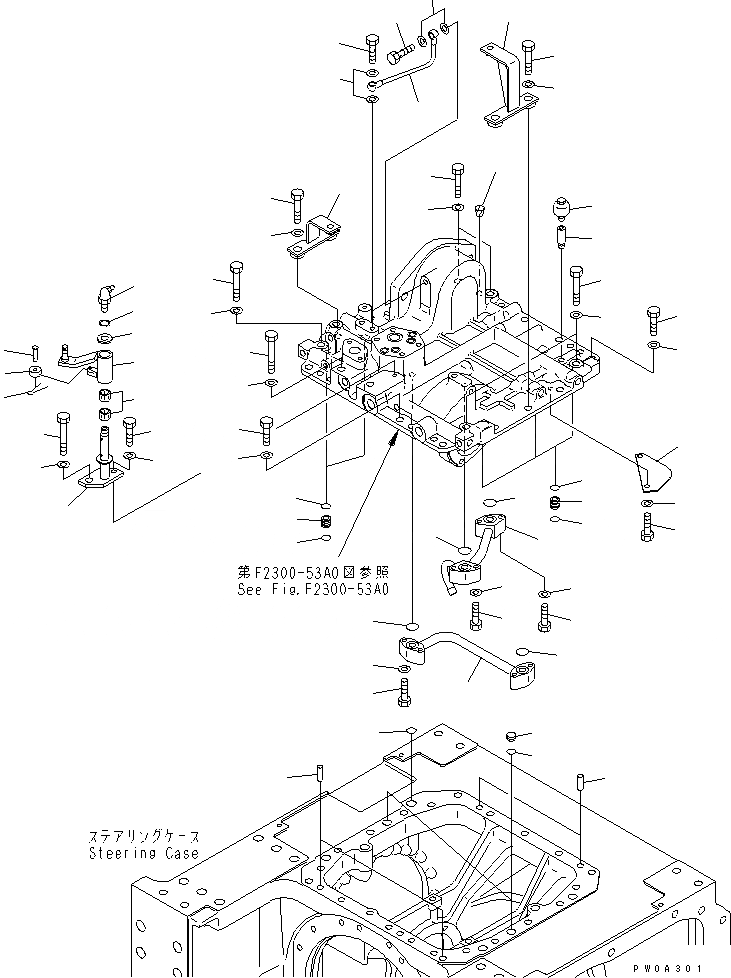 第F2300-53A0図参照
See Fig.F2300-53A0

ステアリングケース
Steering Case

PW0A301