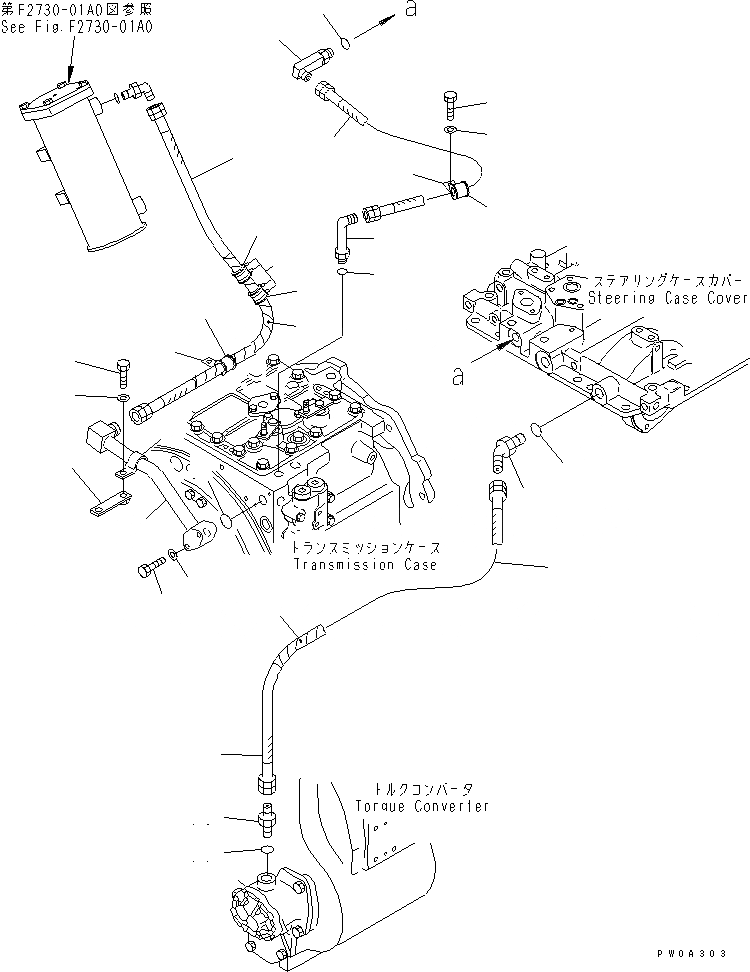 第F2730-01A0図参照
See Fig.F2730-01A0

a

ステアリングケースカバー
Steering Case Cover

a

トランスミッションケース
Transmission Case

トルクコンバータ
Torque Converter

PW0A303