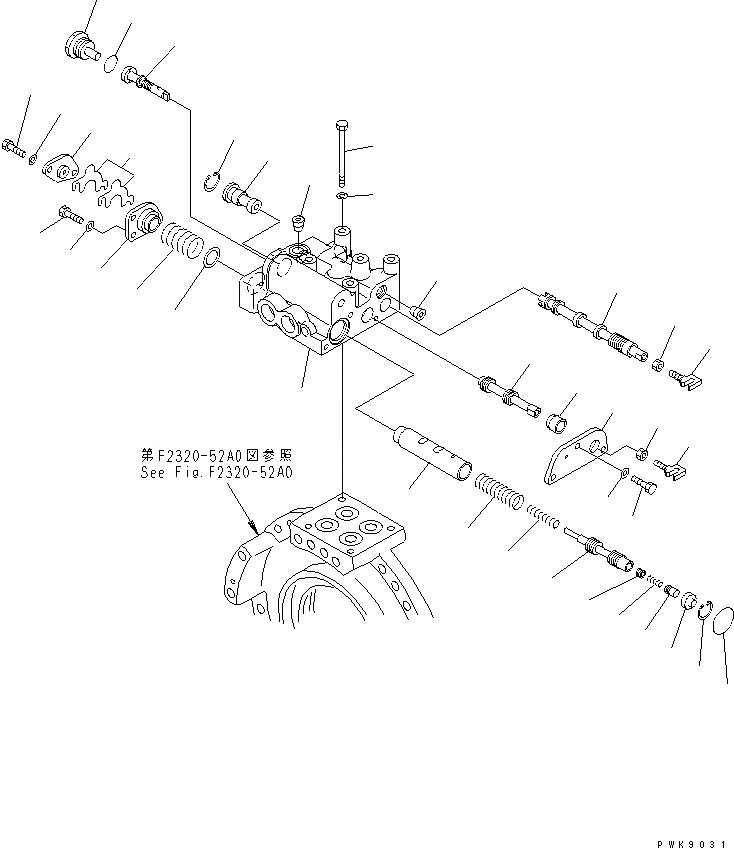 第F2320-52A0図参照
See Fig. F2320-52A0

PWK9031