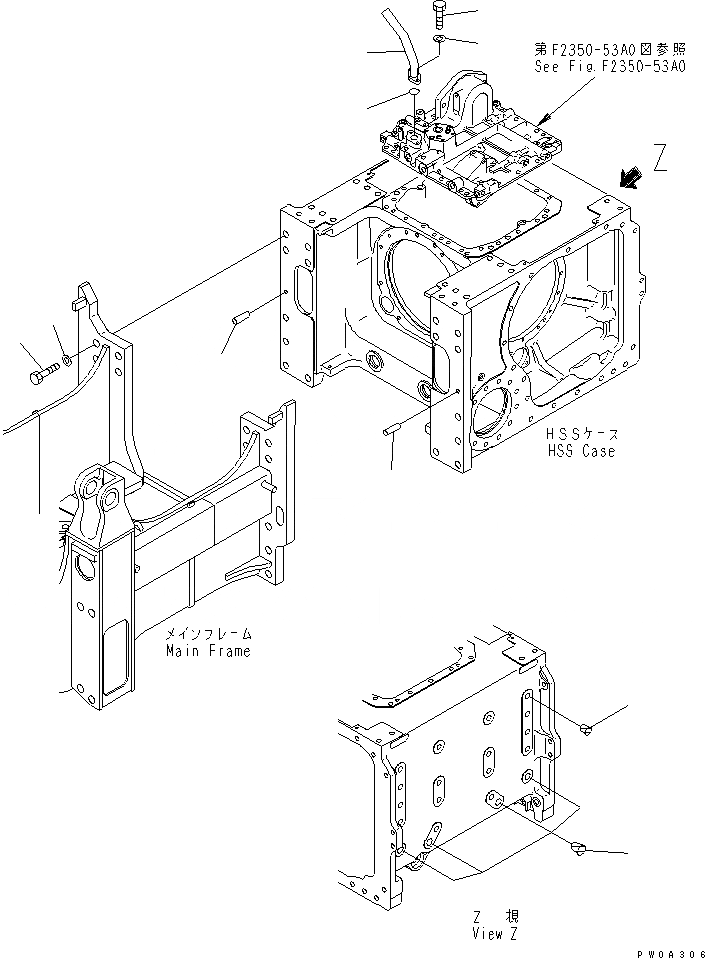 第F2350-53A0図参照
See Fig.F2350-53A0

Z

HSSケース
HSS Case

メインフレーム
Main Frame

Z 視
View Z

PW0A306