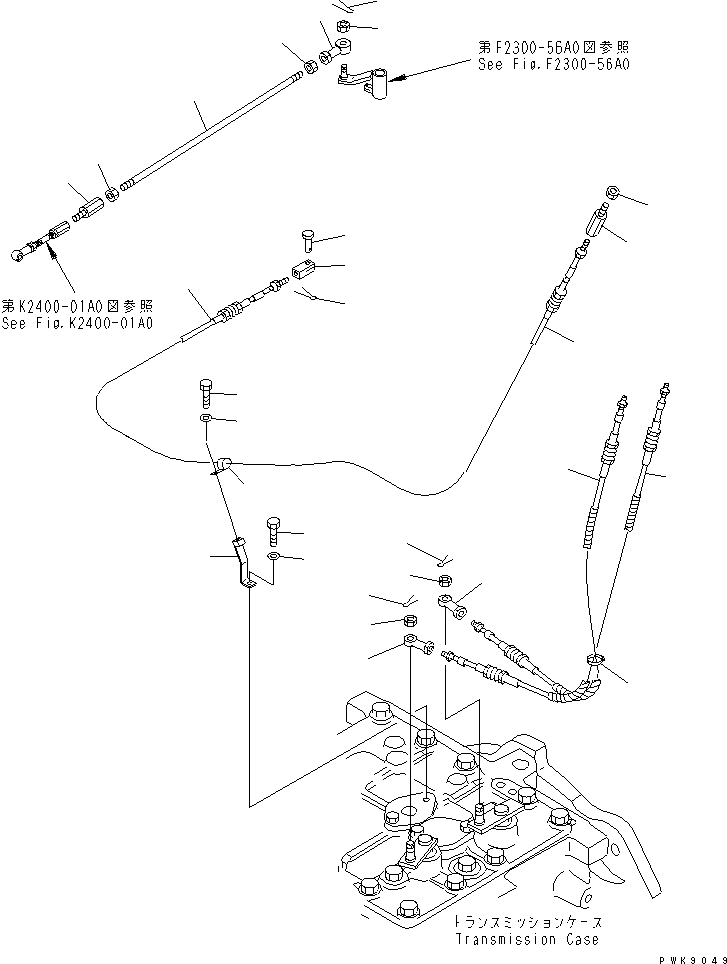 第F2300-56A0図参照
See Fig.F2300-56A0

第K2400-01A0図参照
See Fig.K2400-01A0

トランスミッションケース
Transmission Case

PWK9049