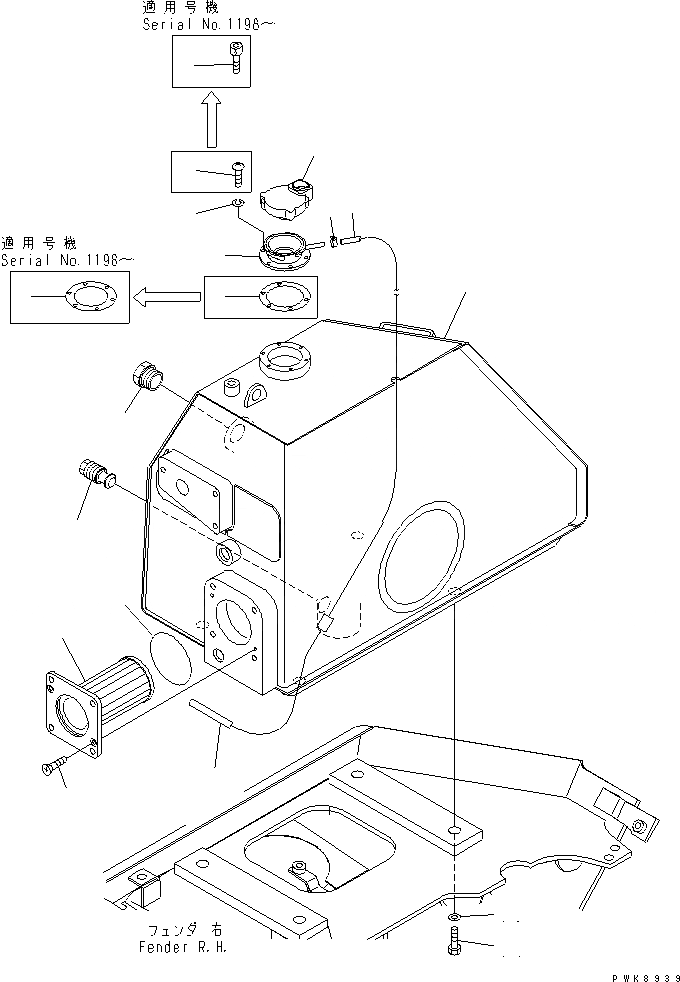 適用号機
Serial No.1196~

適用号機
Serial No.1196~

フェンダ 右
Fender R.H.

PWK8939