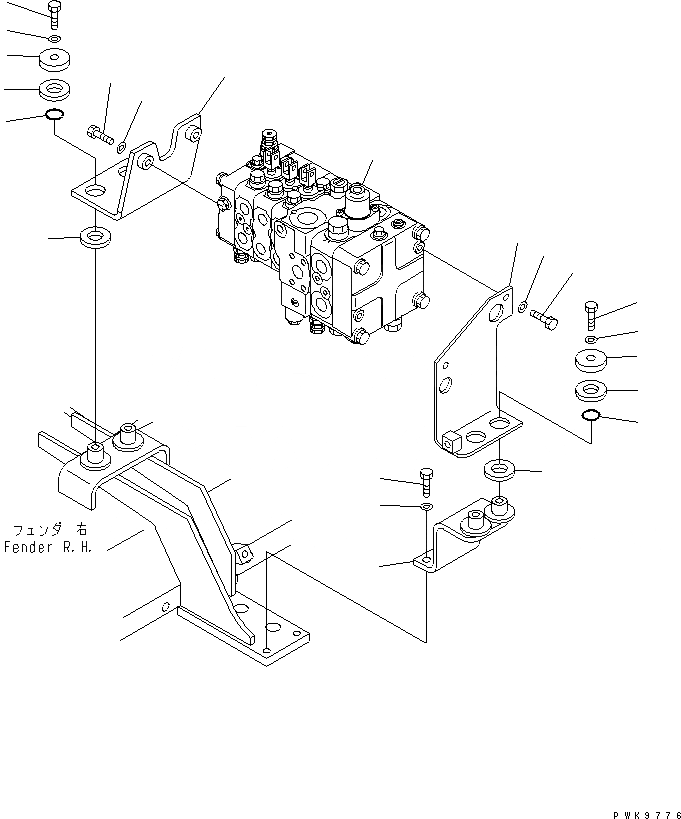 フェンダ 右
Fender R.H.

PWK9776