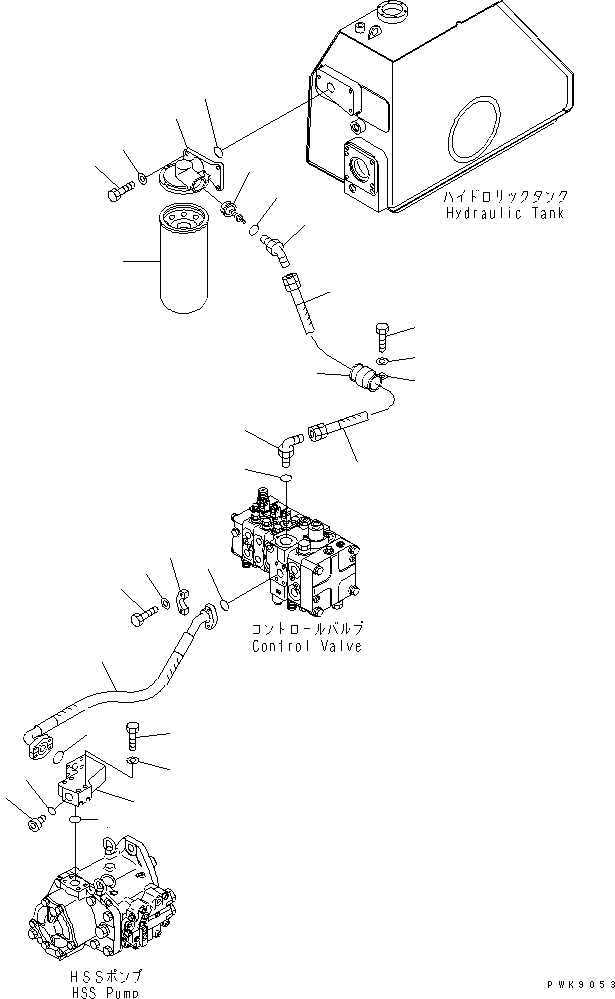 ハイドロリックタンク
Hydraulic Tank

コントロールバルブ
Control Valve

HSSポンプ
HSS Pump

PWK9053