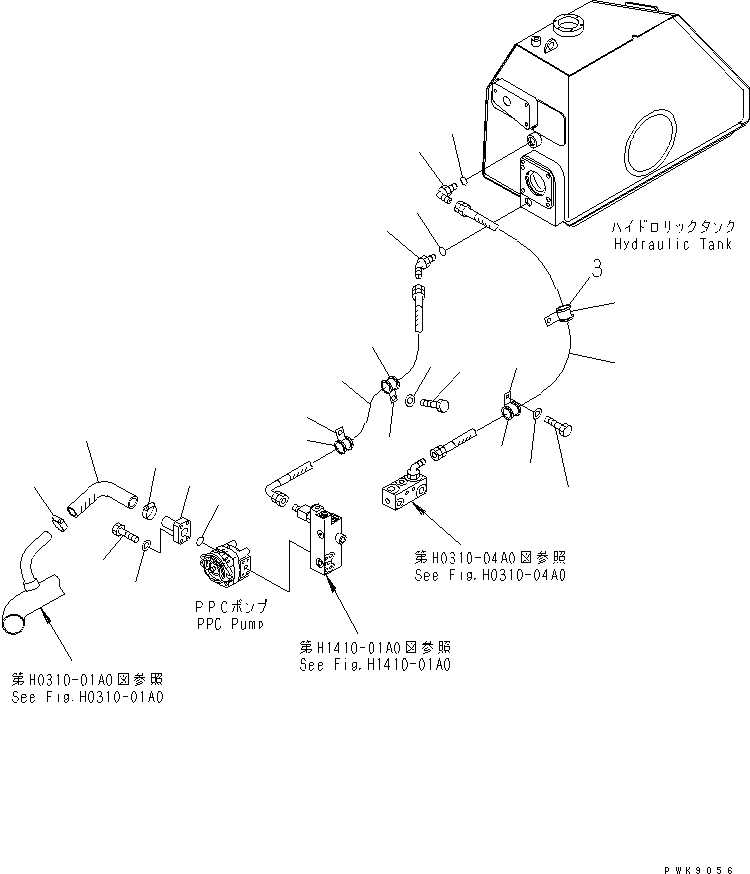 ハイドロリックタンク
Hydraulic Tank

3

第H0310-04A0図参照
See Fig.H0310-04A0

PPCポンプ
PPC Pump

第H1410-01A0図参照
See Fig.H1410-01A0

第H0310-01A0図参照
See Fig.H0310-01A0

PWK9056