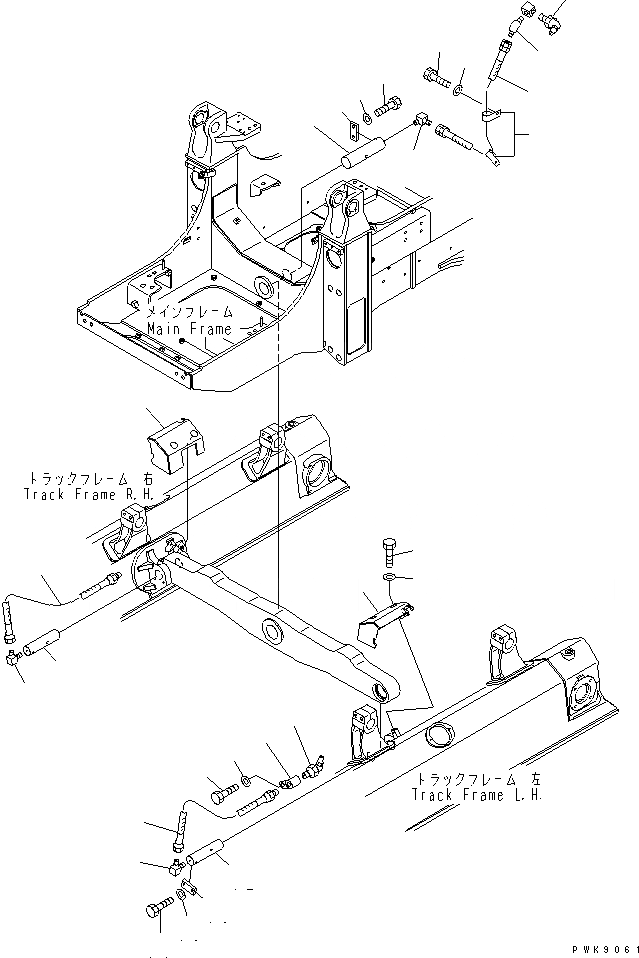 メインフレーム
Main Frame

トラックフレーム 右
Track Frame R.H.

トラックフレーム 左
Track Frame L.H.

PWK9061