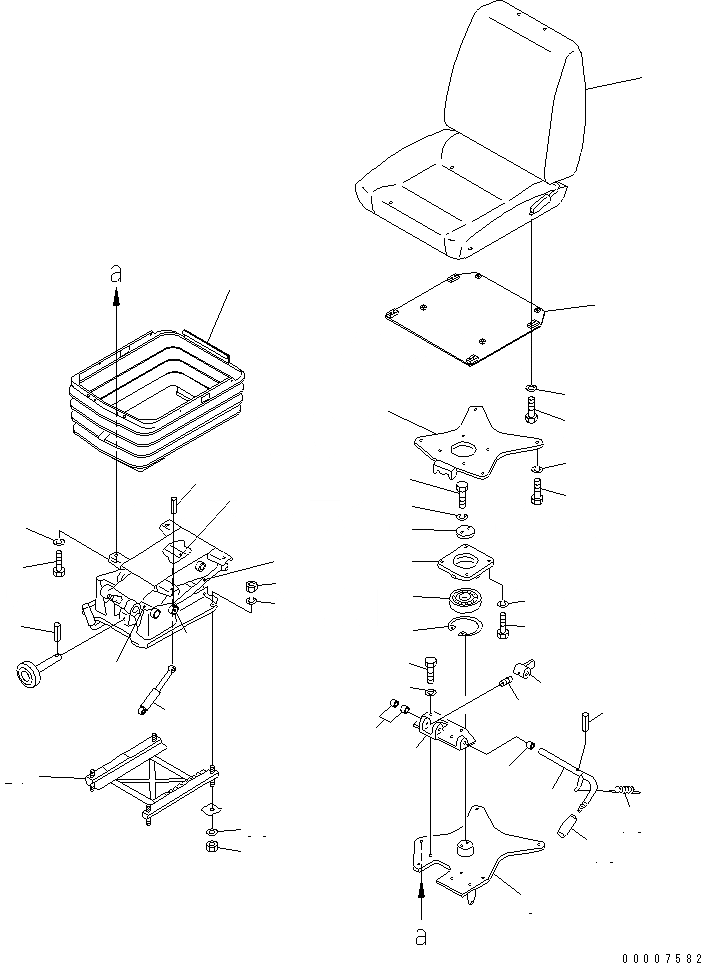 a

a

00007582