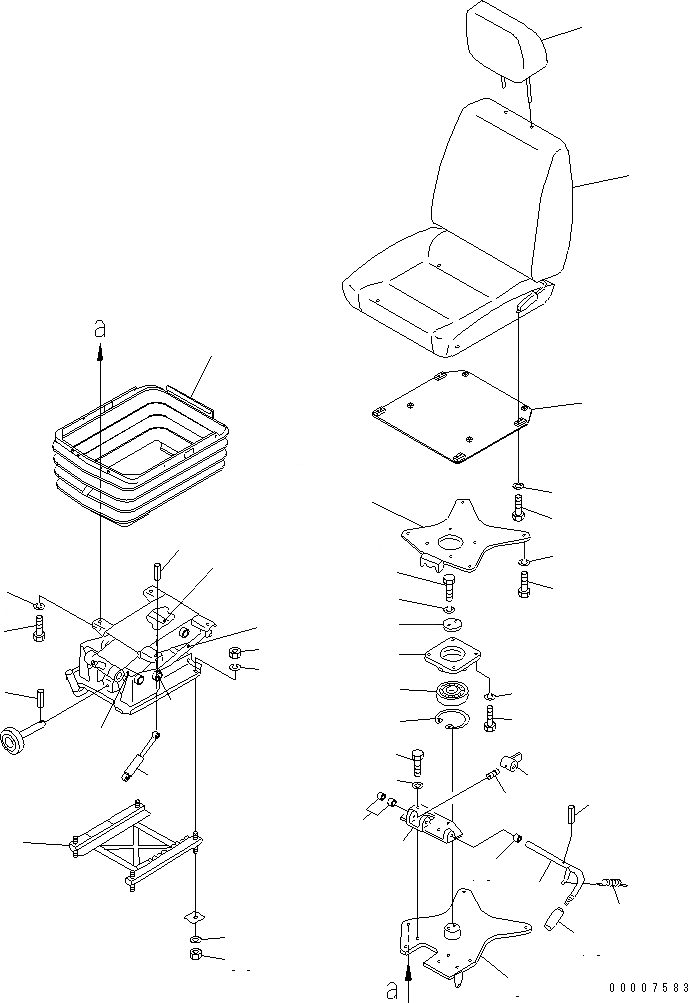 a

a

00007583