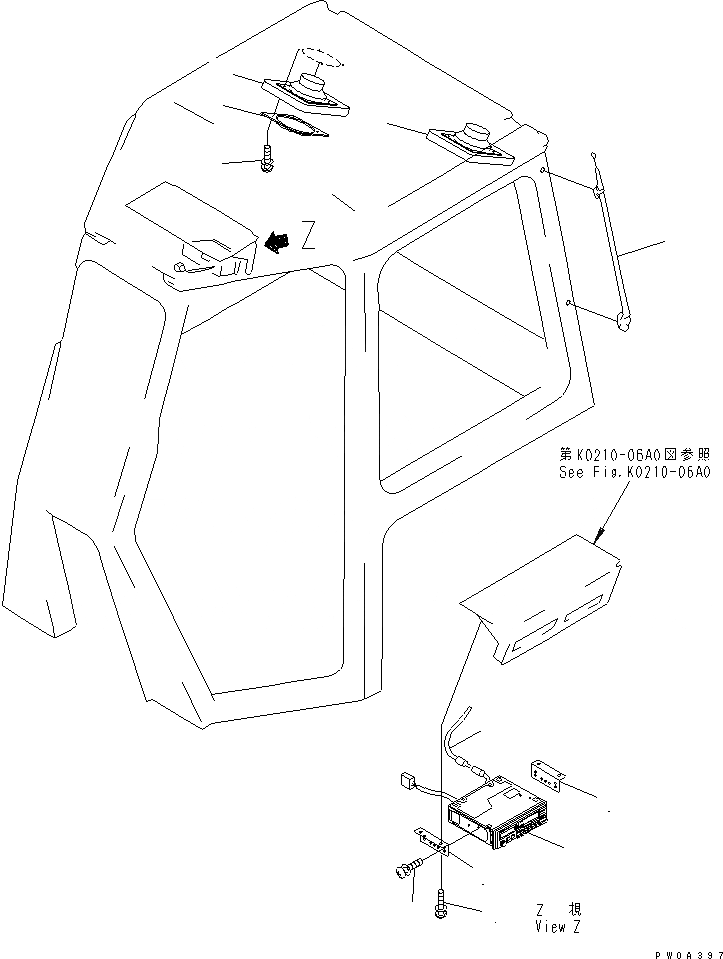 Z

第K0210-06A0図参照
See Fig.K0210-06A0

Z 視
View Z

PW0A397