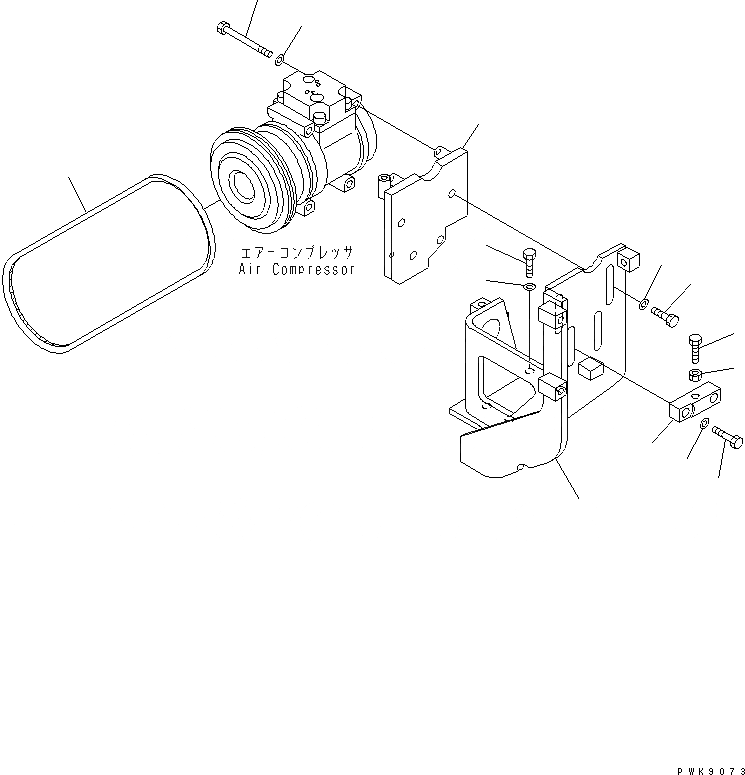 エアーコンプレッサ
Air Compressor

PWK9073