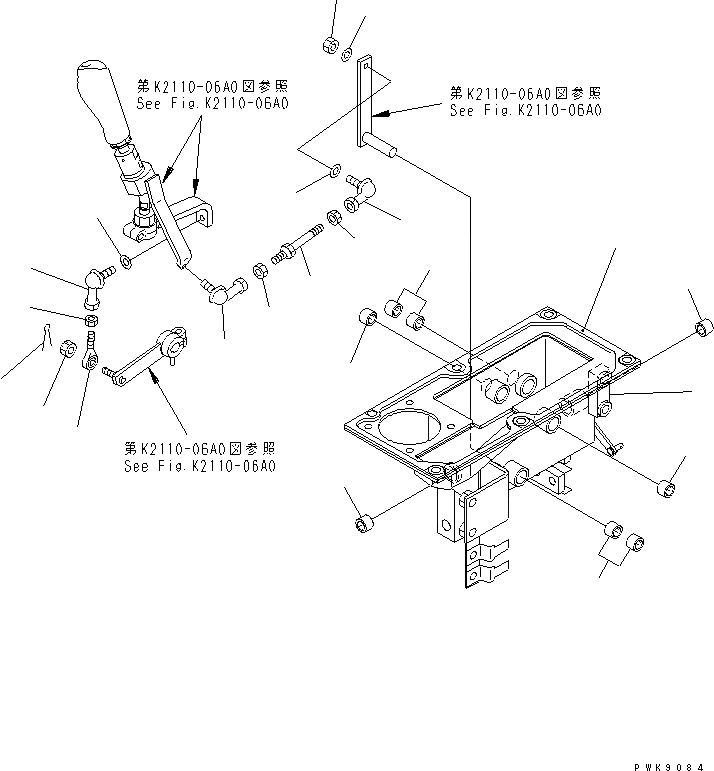 第K2110-06A0図参照
See Fig.K2110-06A0

第K2110-06A0図参照
See Fig.K2110-06A0

第K2110-06A0図参照
See Fig.K2110-06A0

PWK9084