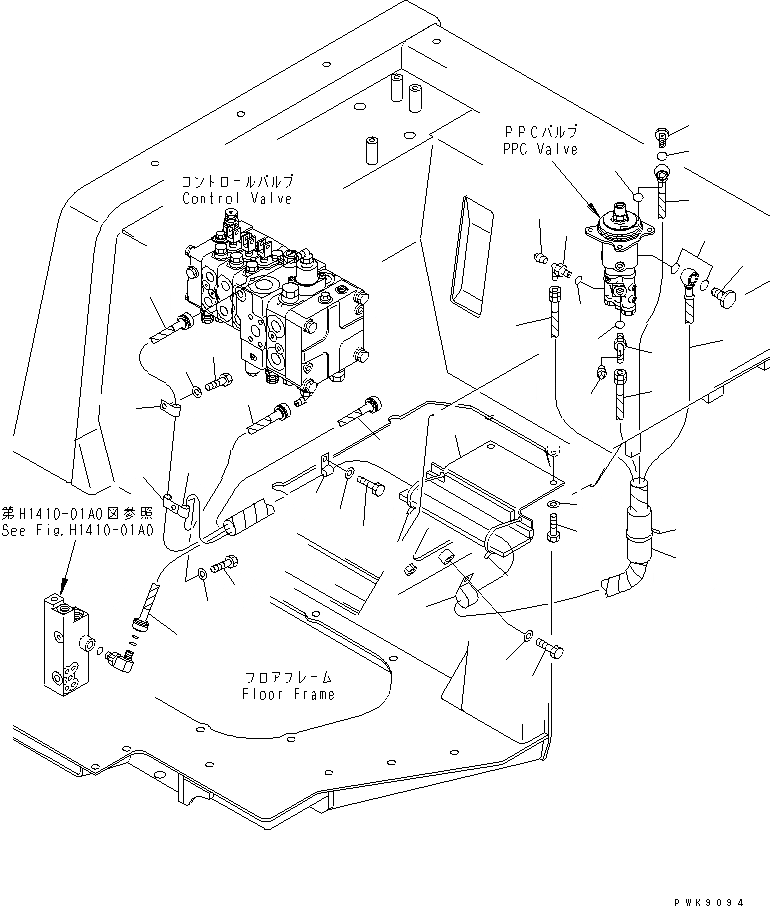 PPCバルブ
PPC Valve

コントロールバルブ
Control Valve

第H1410-01A0図参照
See Fig.H1410-01A0

フロアフレーム
Floor Frame

PWK9094