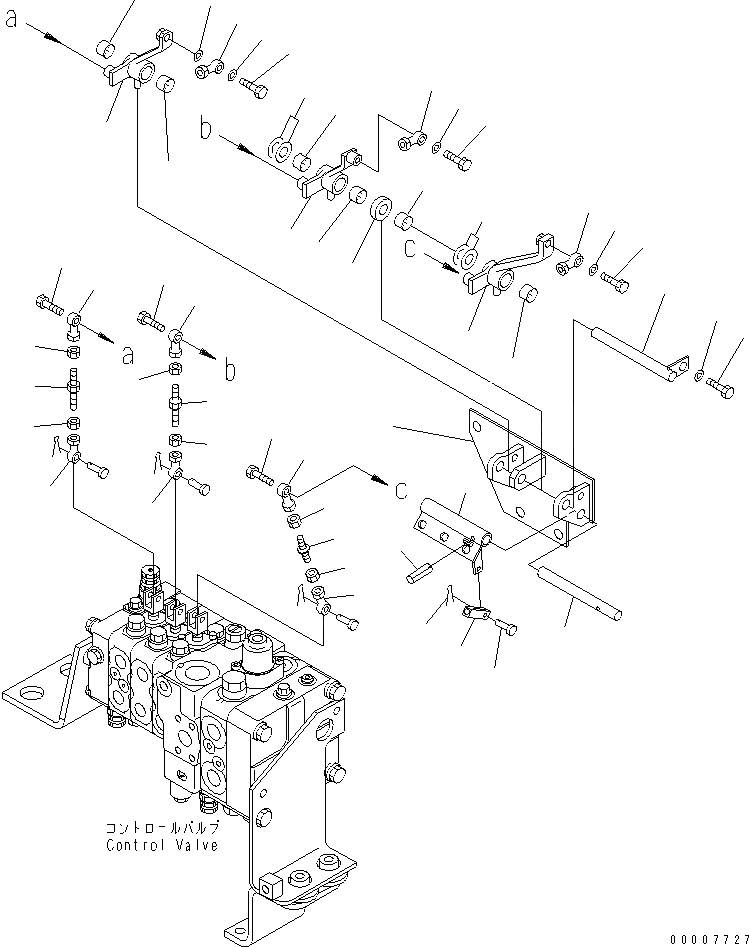 a
b
c
a
b
c
コントロールバルブ
Control Valve
00007727