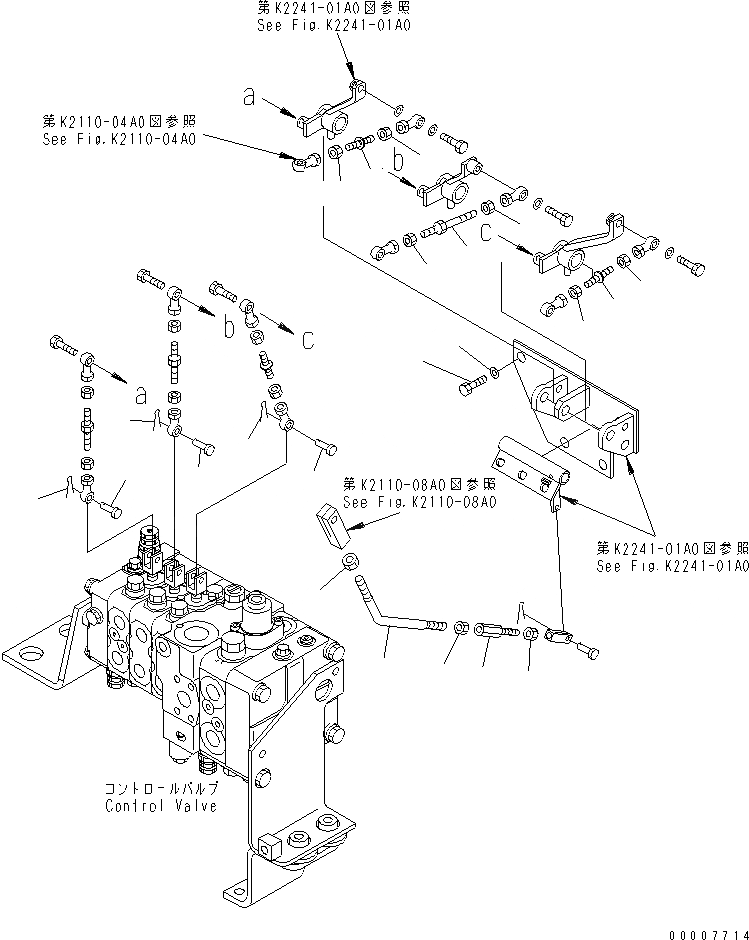 第K2241-01A0図参照
See Fig.K2241-01A0

a

第K2110-04A0図参照
See Fig.K2110-04A0

b

c

b

c

a

第K2110-08A0図参照
See Fig.K2110-08A0

第K2241-01A0図参照
See Fig.K2241-01A0

コントロールバルブ
Control Valve

00007714