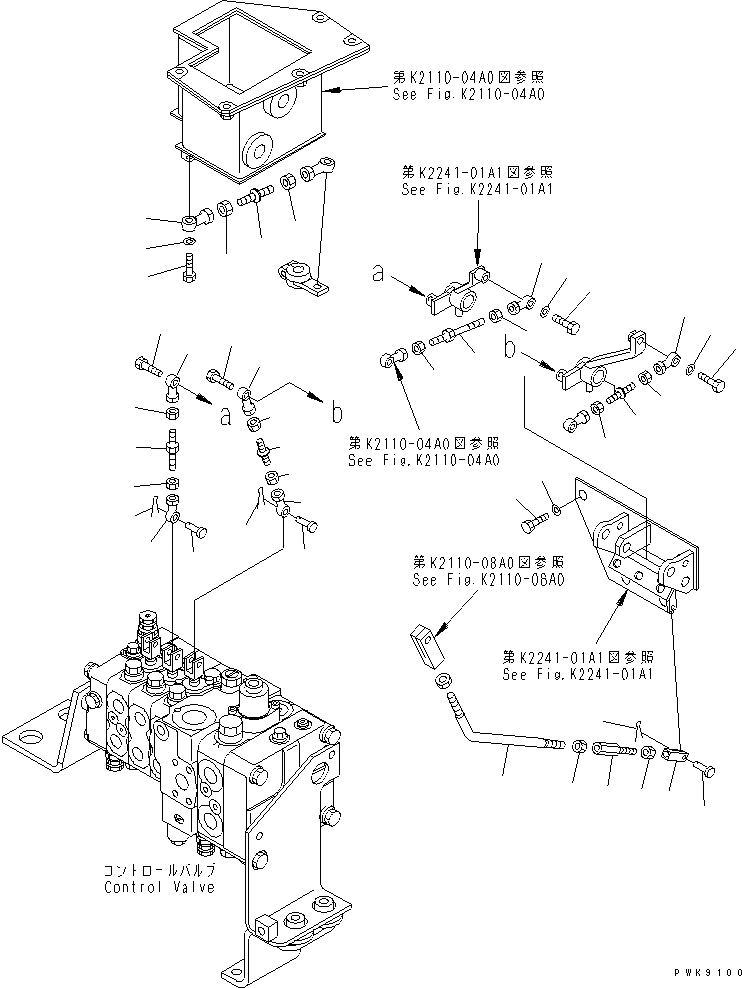 第K2110-04A0図参照
See Fig.K2110-04A0

第K2241-01A1図参照
See Fig.K2241-01A1

a

b

a

b

第K2110-04A0図参照
See Fig.K2110-04A0

第K2110-08A0図参照
See Fig.K2110-08A0

第K2241-01A1図参照
See Fig.K2241-01A1

コントロールバルブ
Control Valve

PWK9100