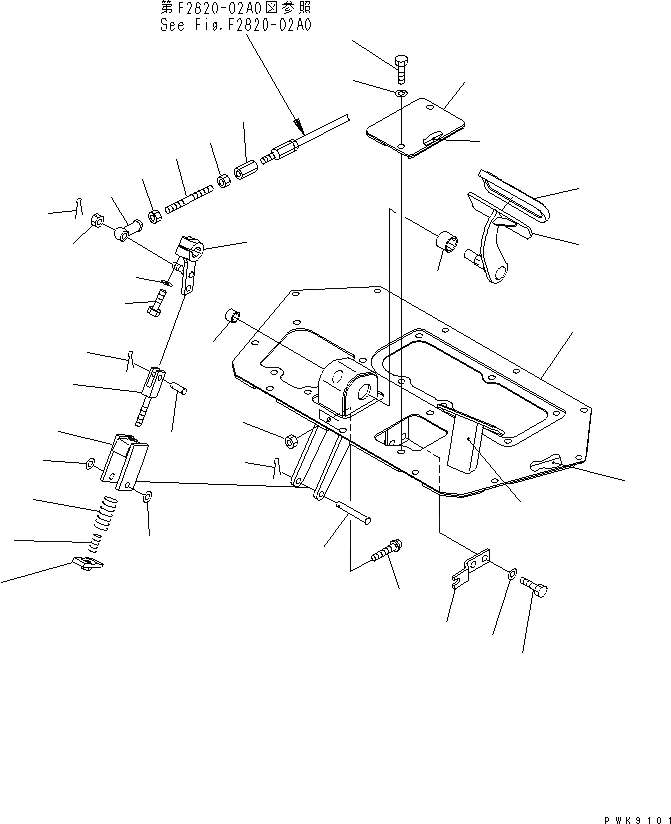 第F2820-02A0図参照
See Fig.F2820-02A0

PWK9101