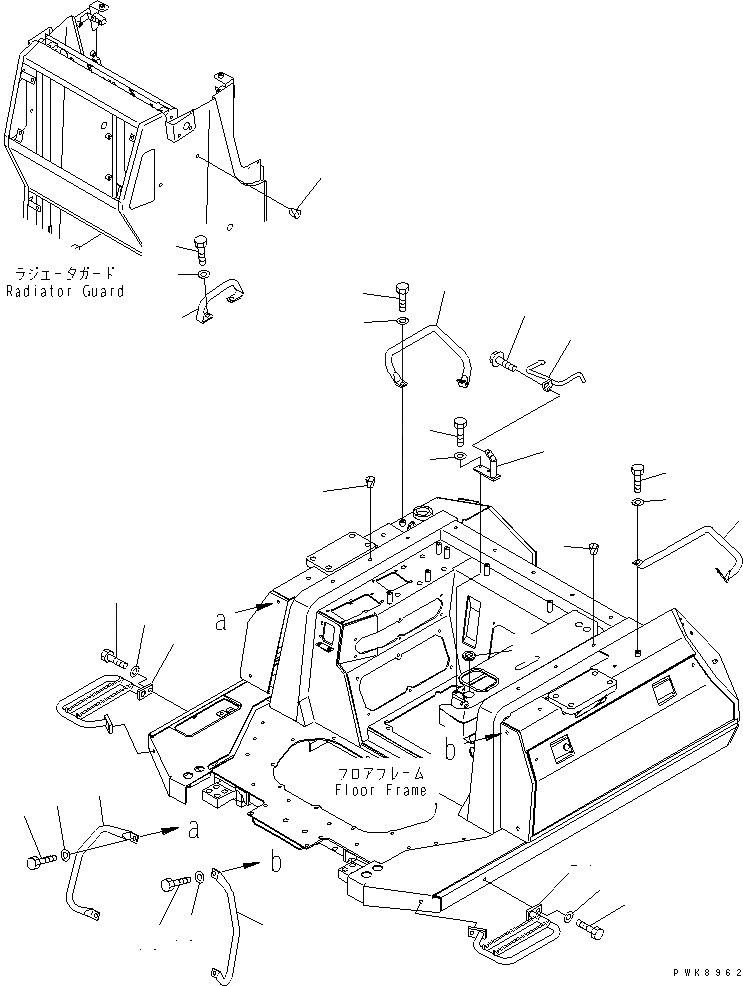 ラジエータガード
Radiator Guard

a

b

フロアフレーム
Floor Frame

a

b

PWK8962