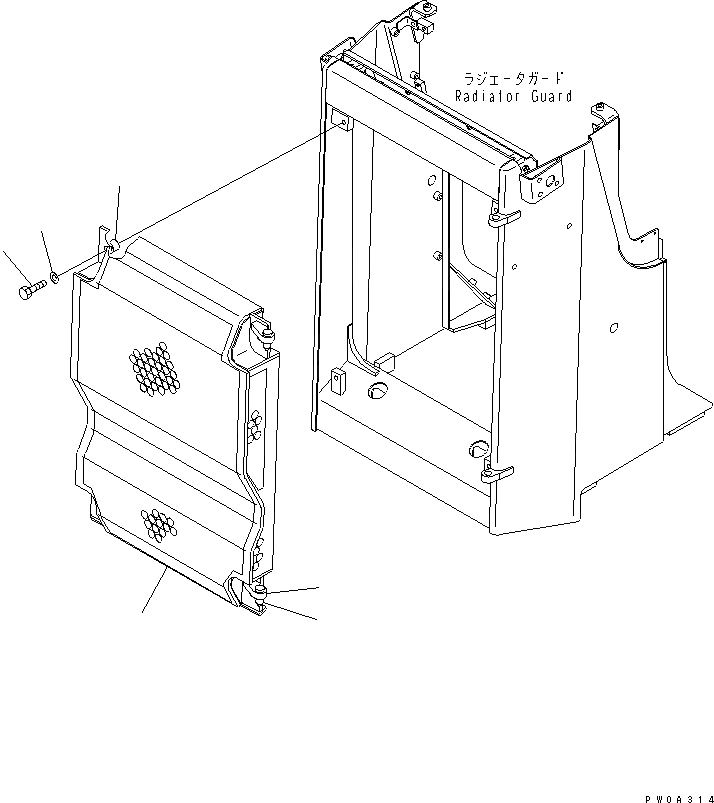 ラジエータガード
Radiator Guard

PW0A314