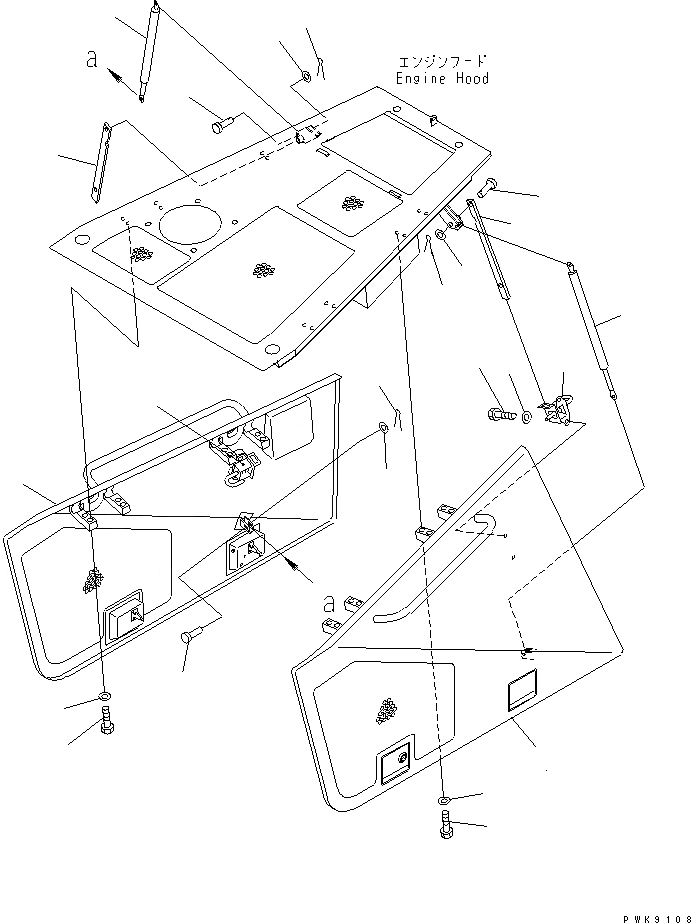 a

エンジンフード
Engine Hood

a

PWK9108