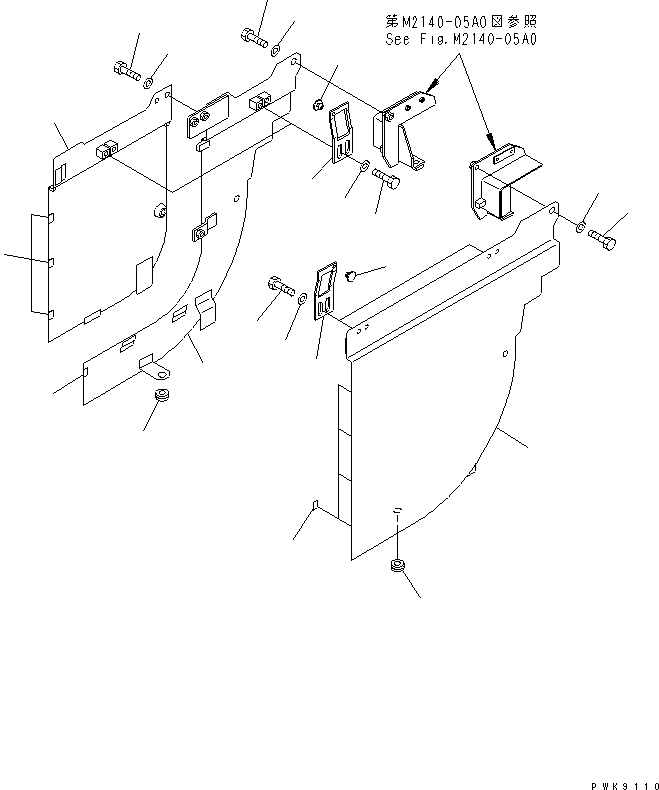 第M2140-05A0図参照
See Fig.M2140-05A0

PWK9110