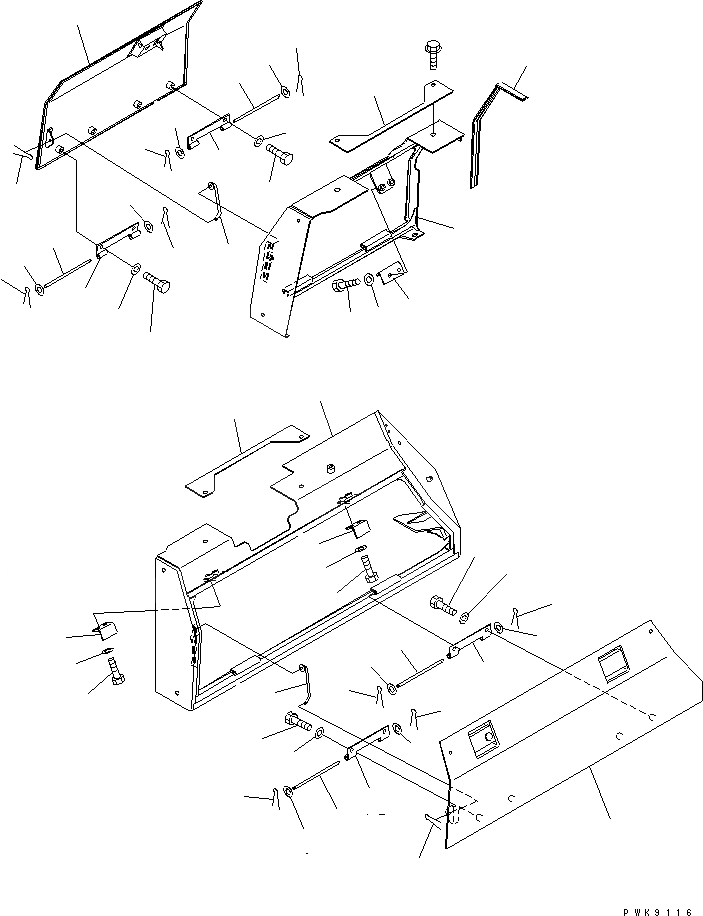 PWK9116