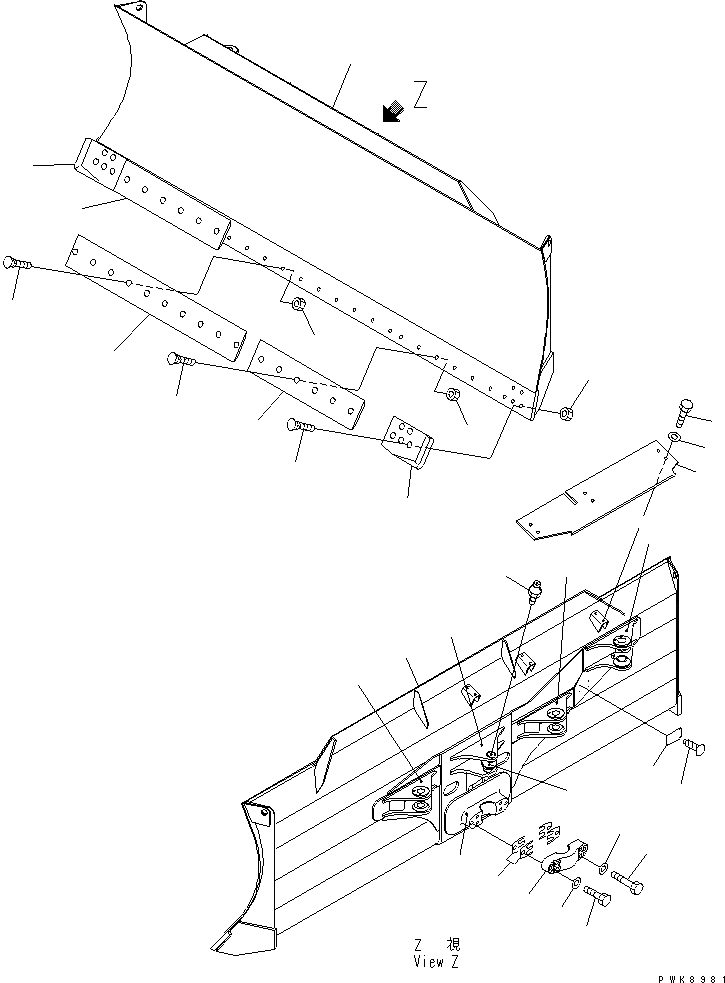 Z

Z 視
View Z

PWK8981