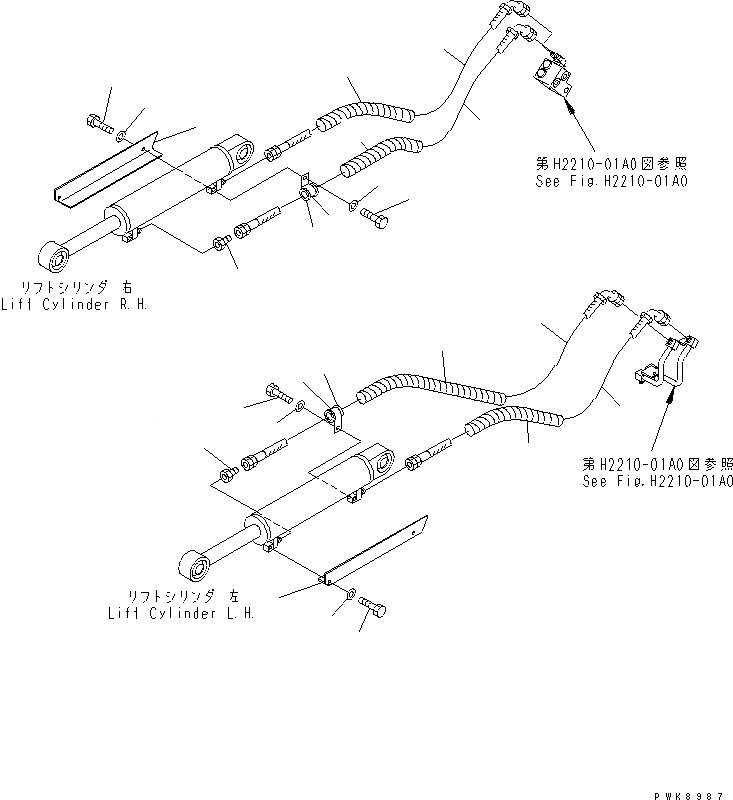 第H2210-01A0図参照
See Fig.H2210-01A0

リフトシリンダ 右
Lift Cylinder R.H.

第H2210-01A0図参照
See Fig.H2210-01A0

リフトシリンダ 左
Lift Cylinder L.H.

PWK8987